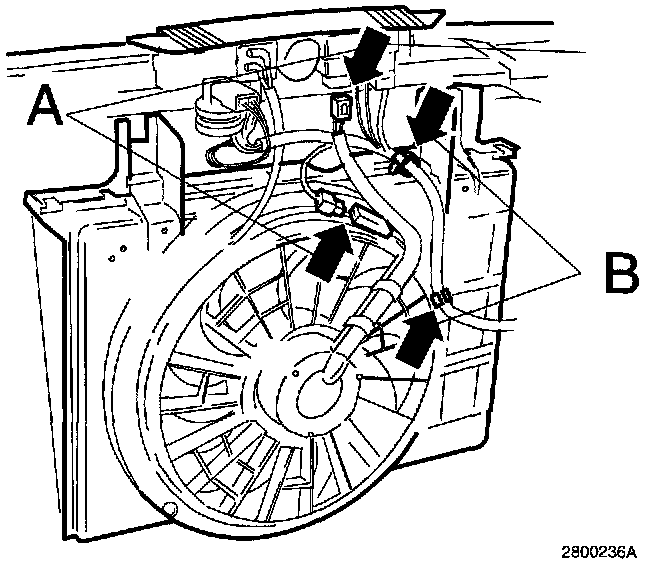 A
B
2800236A