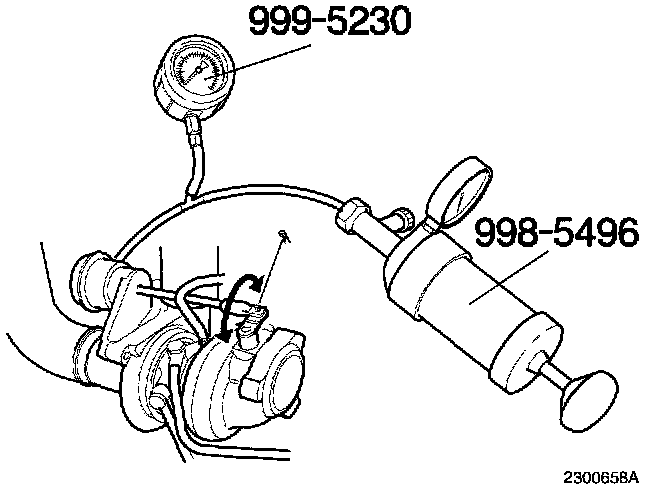 999-5230

998-5496

2300658A