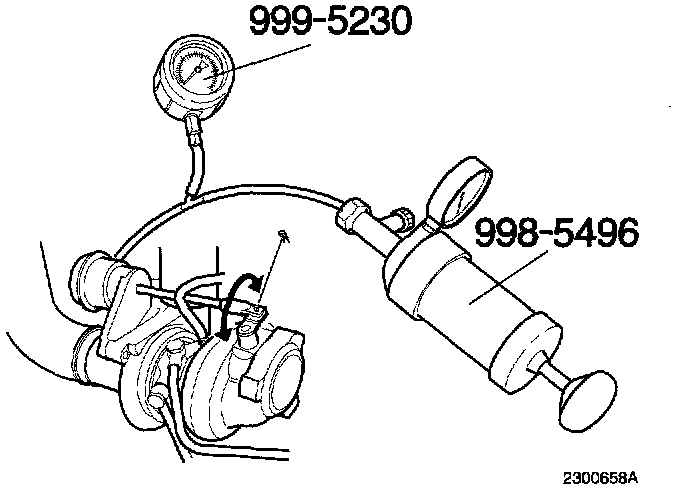 999-5230

998-5496

2300658A