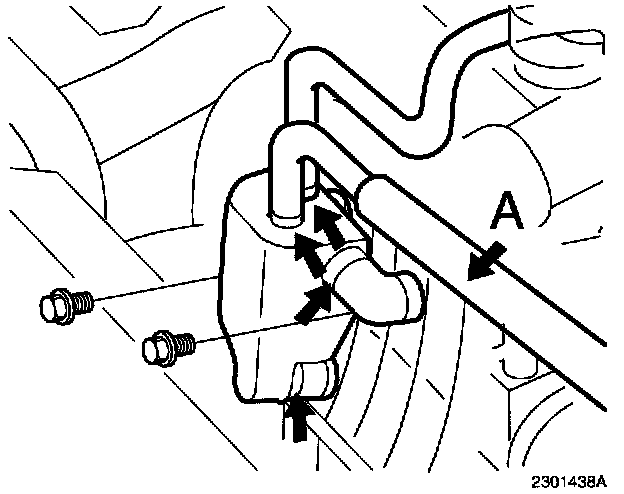 A

2301438A