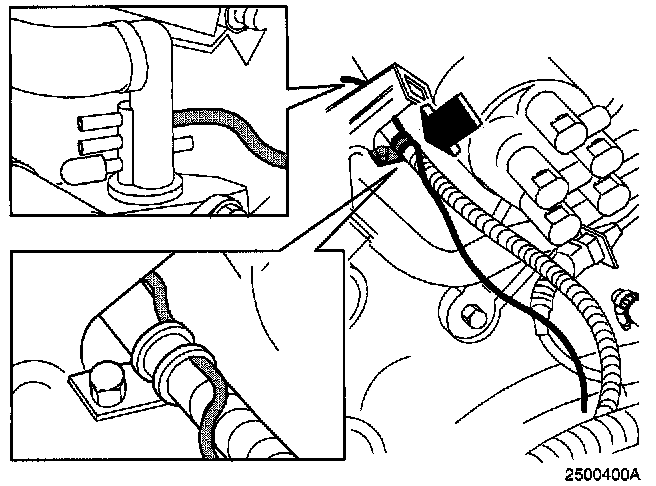 2500400A