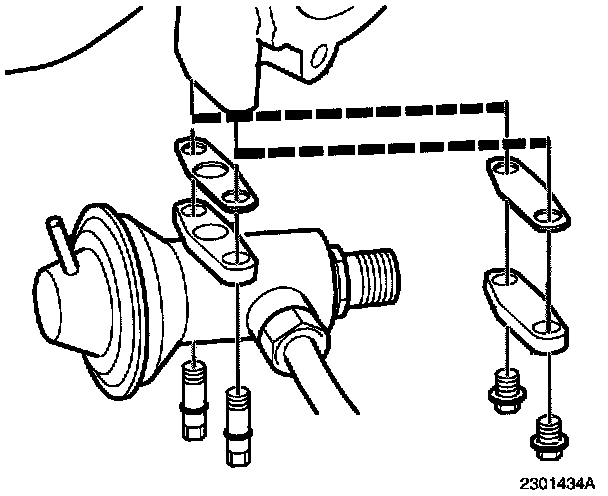 2301434A