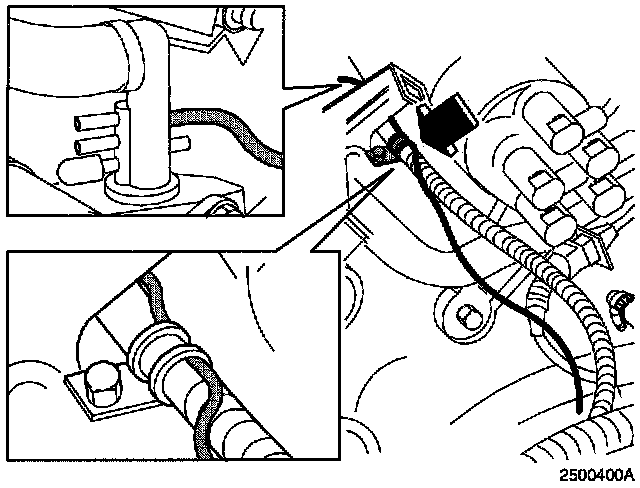 2500400A