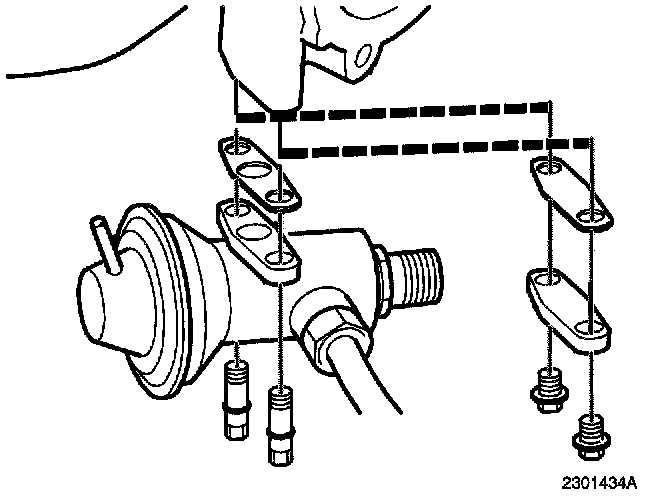 2301434A