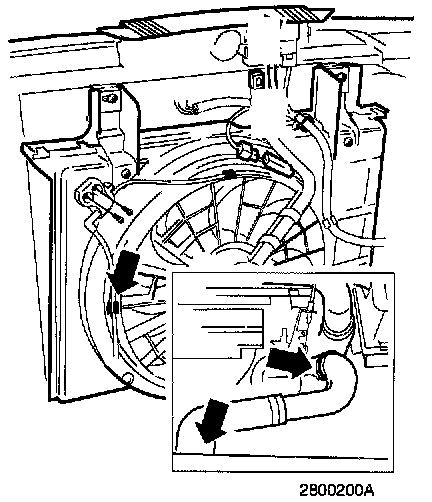 2800200A