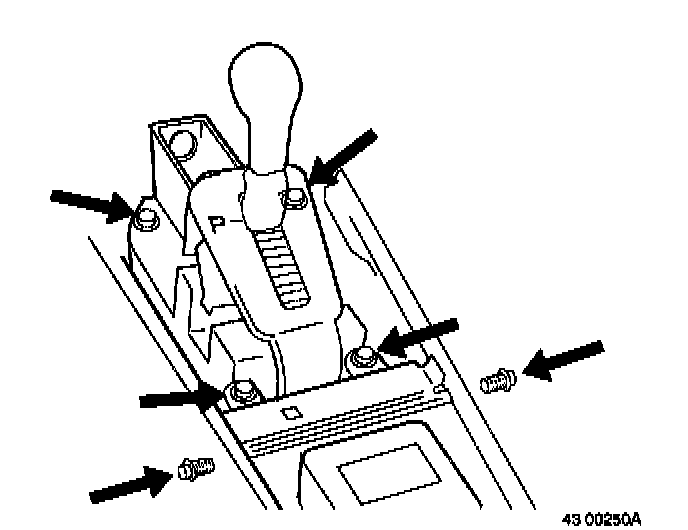 P

43 00250A