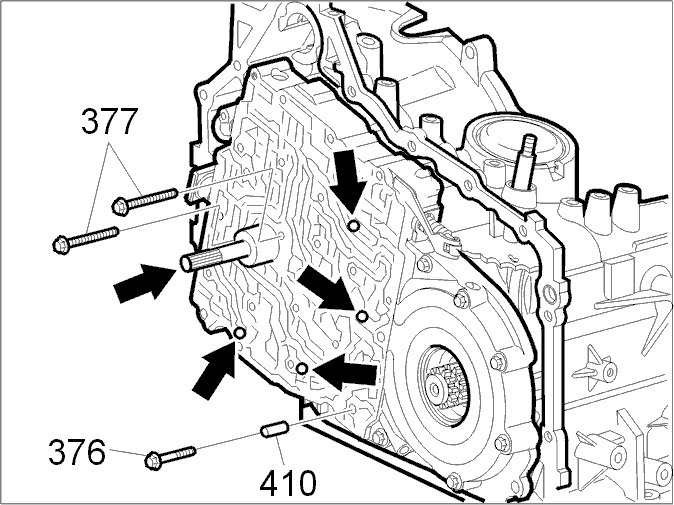 377

376

410