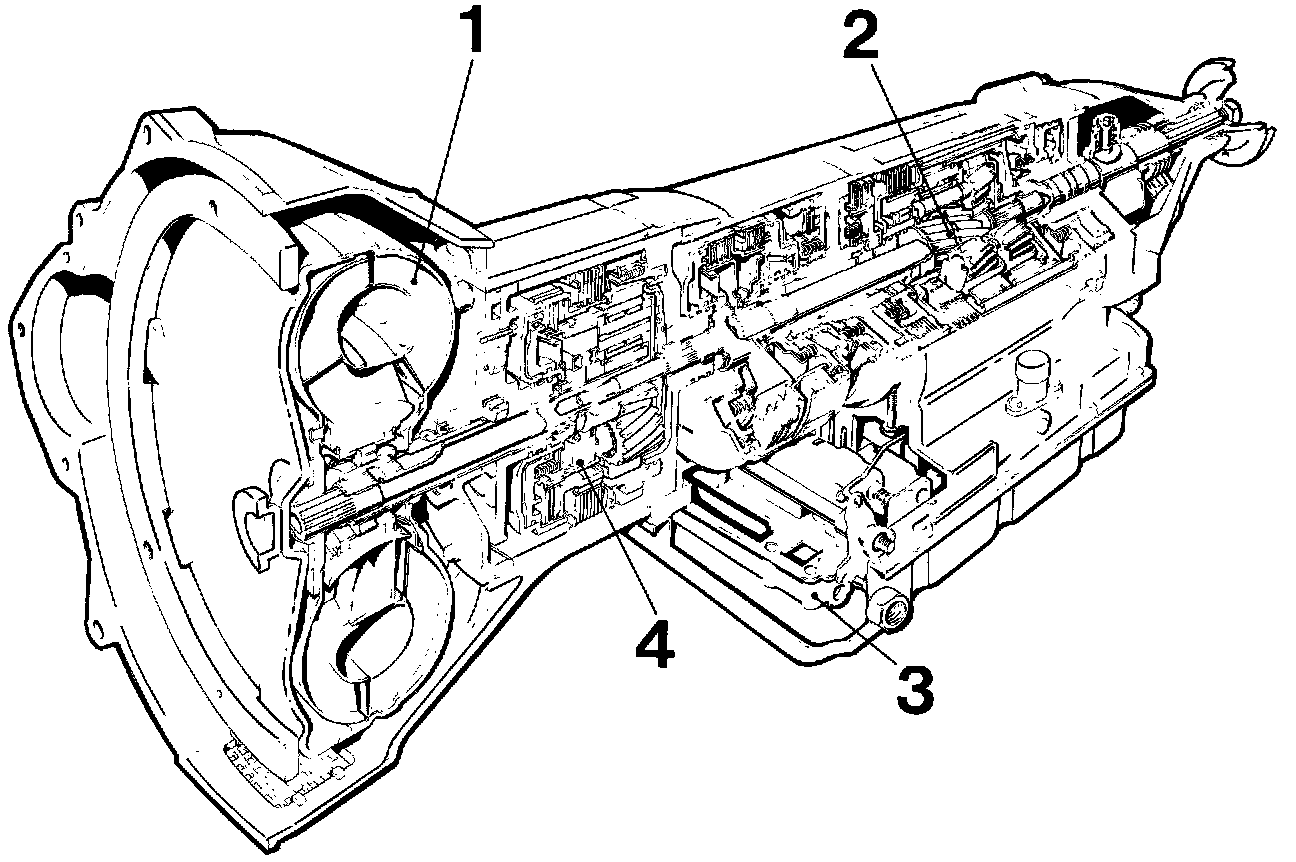 1
2
4
3