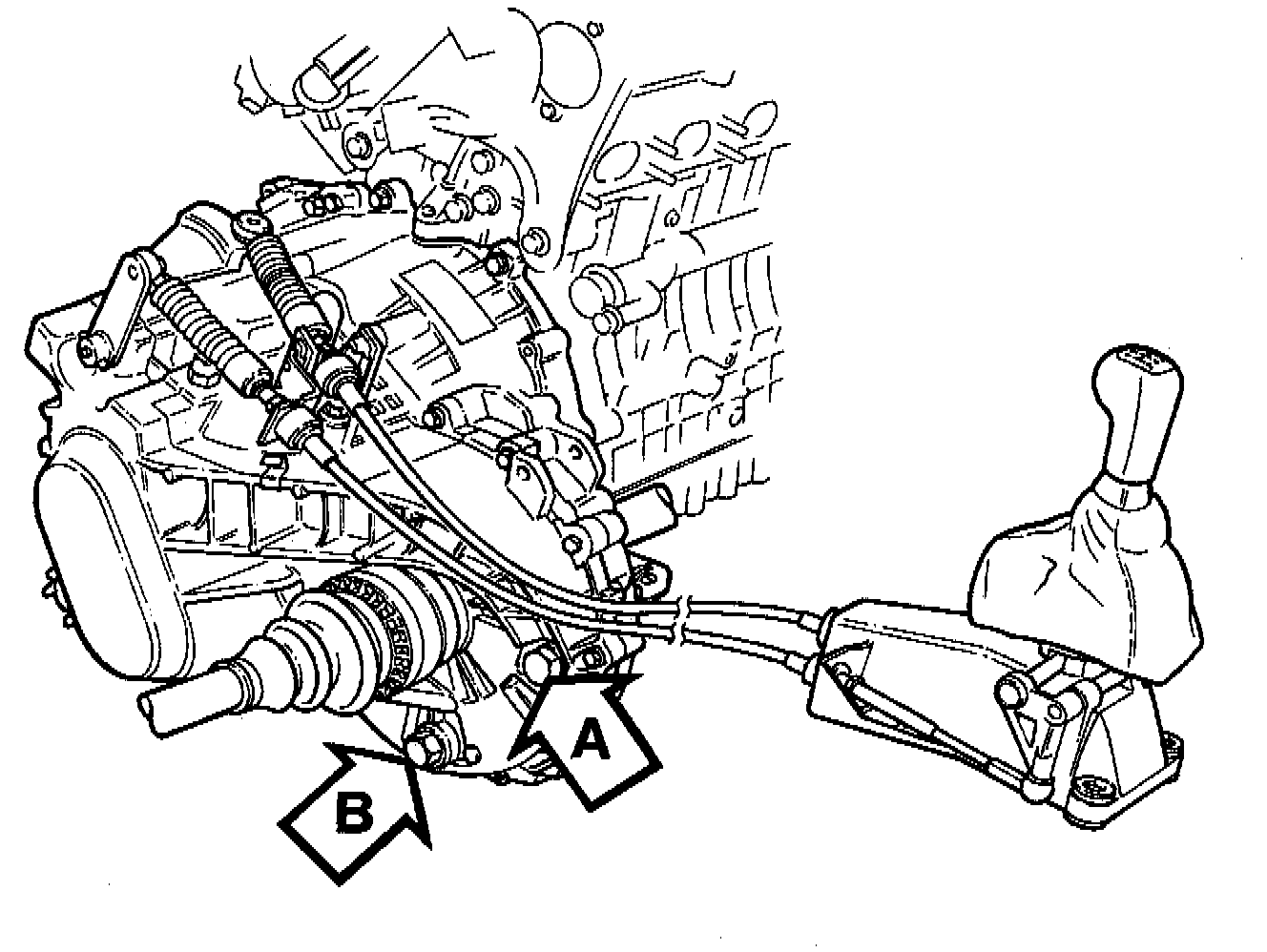 A
B