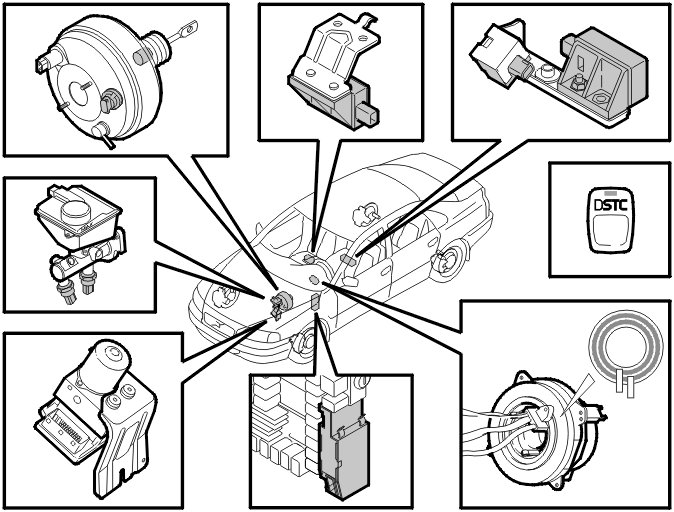 DSTC