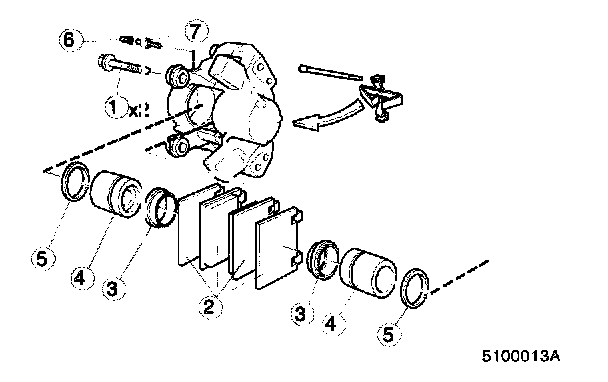 6
7
1 x2
5
4
3
2
3
4
5
5100013A