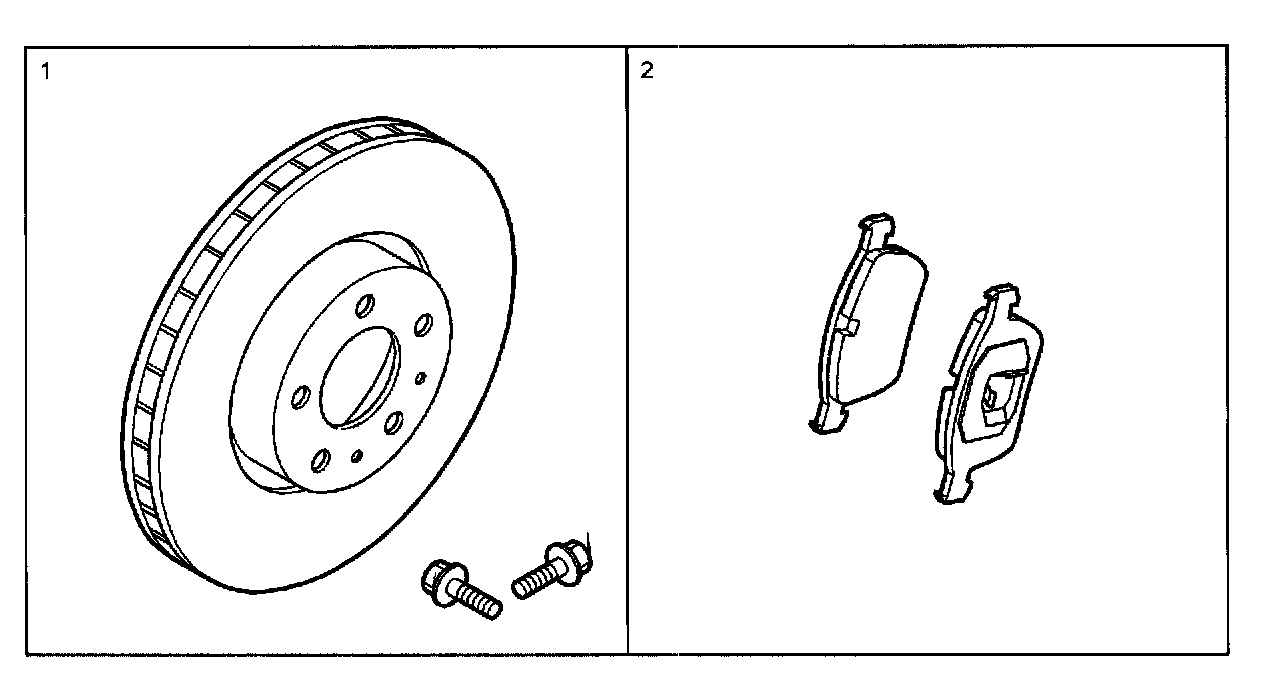 1

2