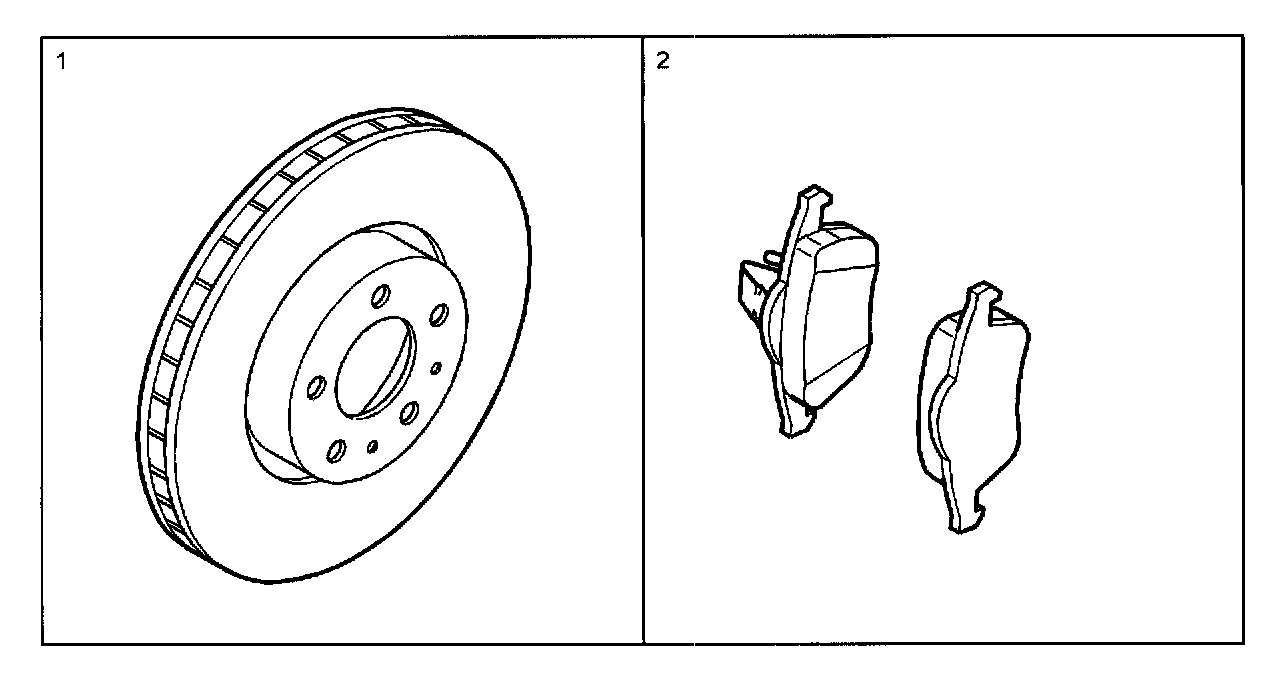 1

2