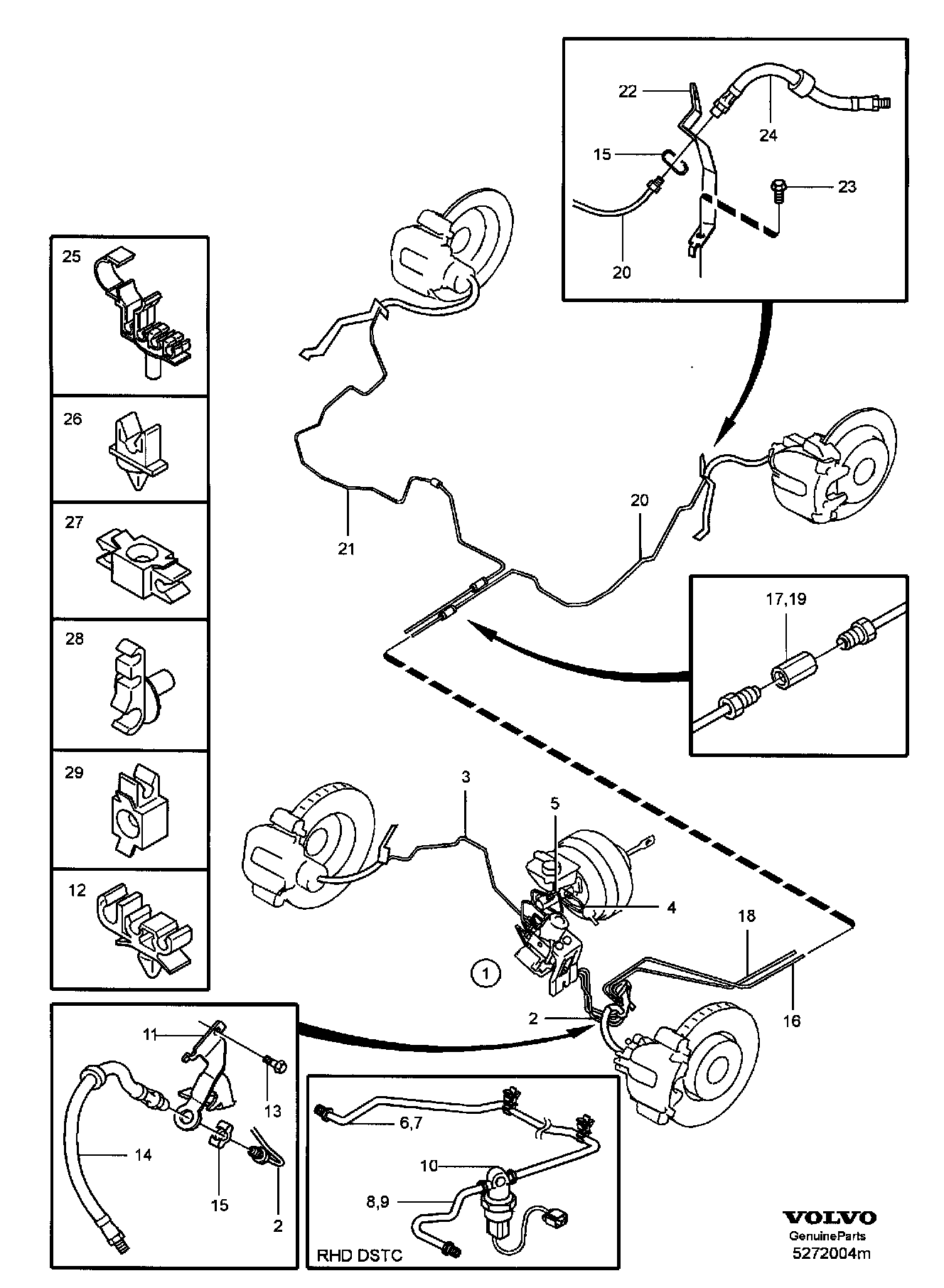 22
24
15
23
20
25
26
27
28
29
12
21
20
17,19
3
5
4
18
1
2
16
11
13
14
15
2
6,7
10
8,9
RHD DSTC
VOLVO
GenuineParts
5272004m