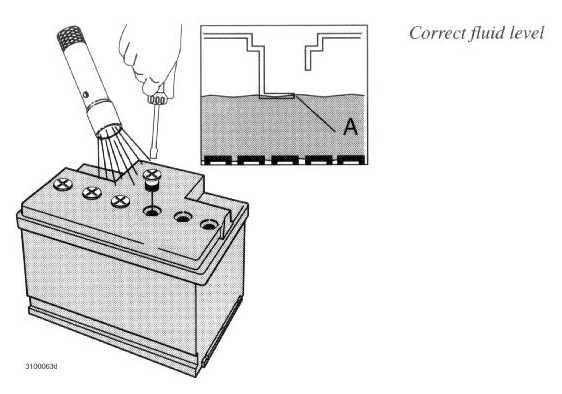 Correct fluid level

A

3100063d