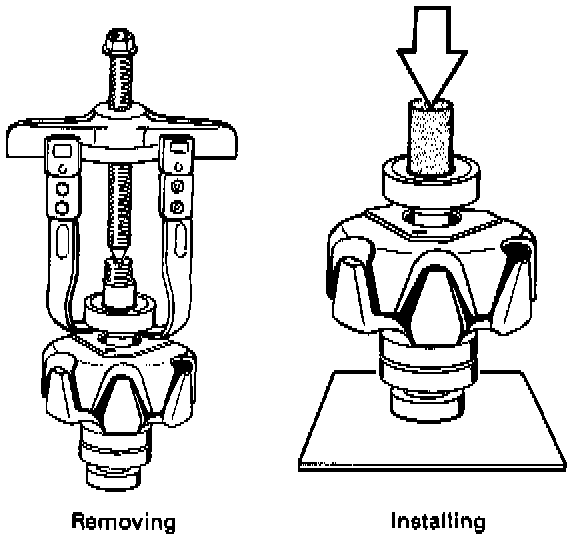 Removing

Installing