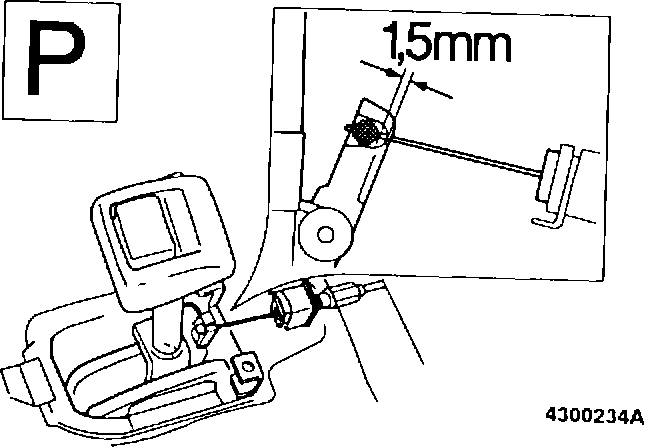 P

1,5mm

4300234A