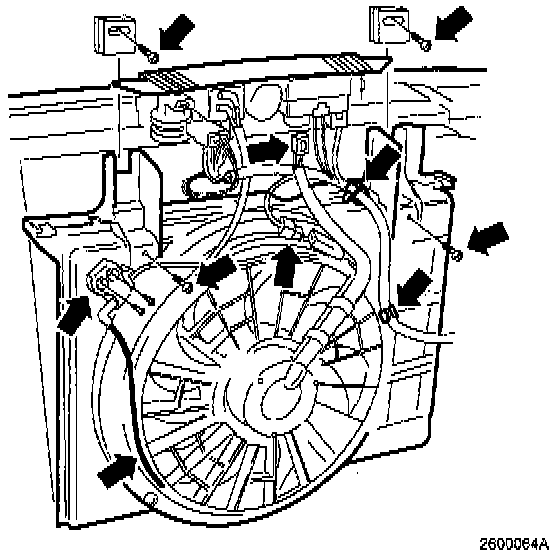 2600064A