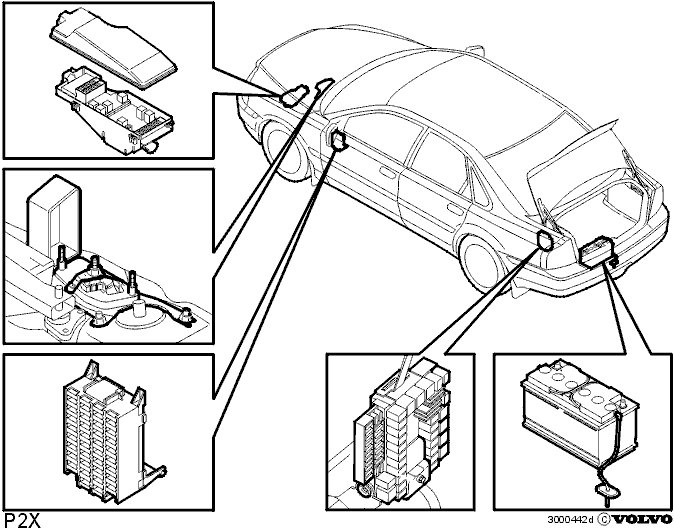 P2X

3000442d © VOLVO