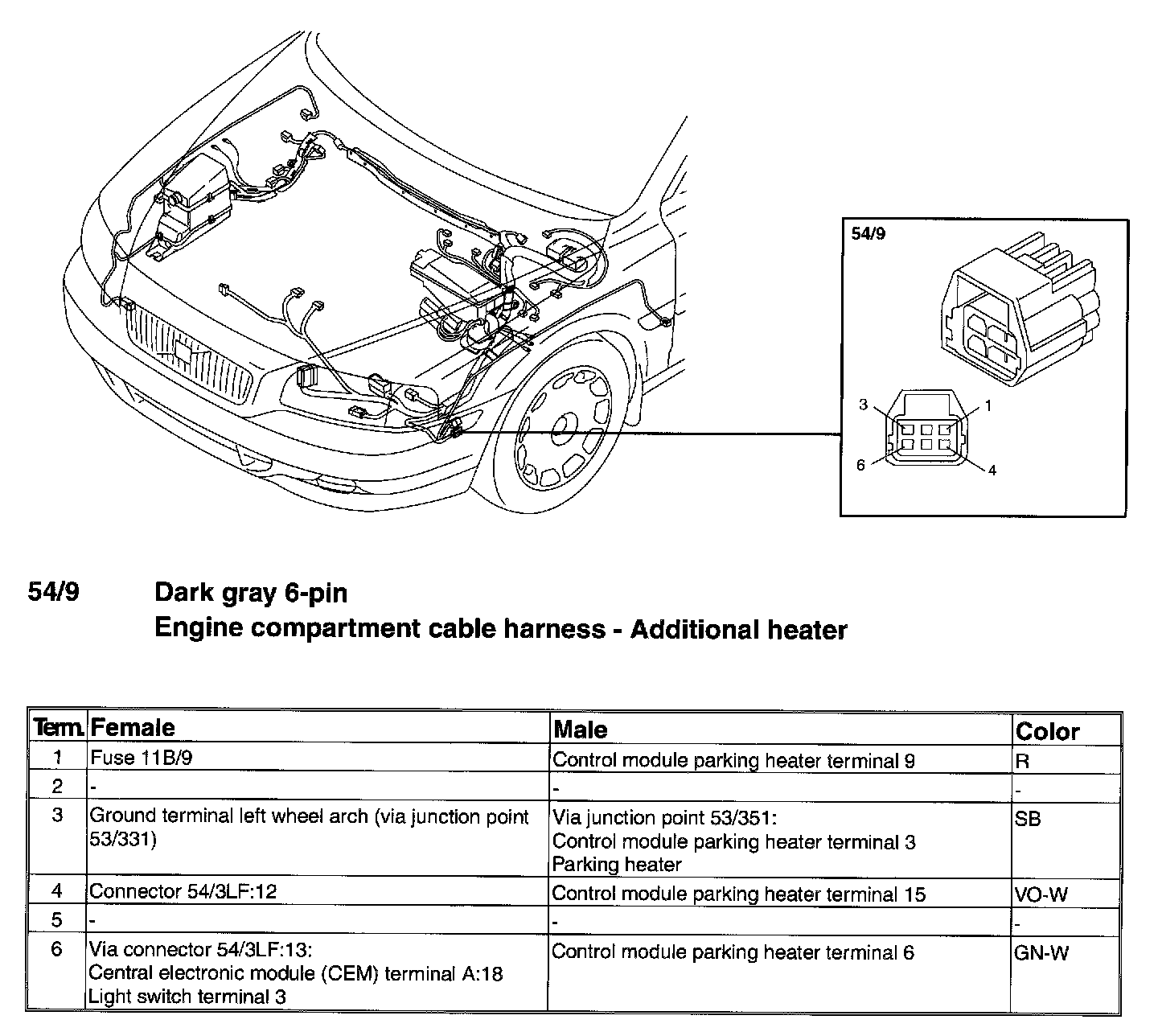 54/9

3
1
6
4

54/9 Dark gray 6-pin
Engine compartment cable harness - Additional heater

| Term. | Female | Male | Color |
|---|---|---|---|
| 1 | Fuse 11B/9 | Control module parking heater terminal 9 | R |
| 2 | - | - | - |
| 3 | Ground terminal left wheel arch (via junction point 53/331) | Via junction point 53/351: Control module parking heater terminal 3 Parking heater | SB |
| 4 | Connector 54/3LF:12 | Control module parking heater terminal 15 | VO-W |
| 5 | - | - | - |
| 6 | Via connector 54/3LF:13: Central electronic module (CEM) terminal A:18 Light switch terminal 3 | Control module parking heater terminal 6 | GN-W |