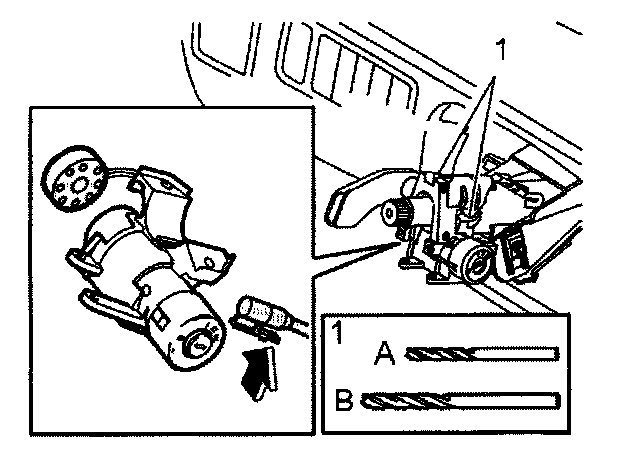 1

1
A
B