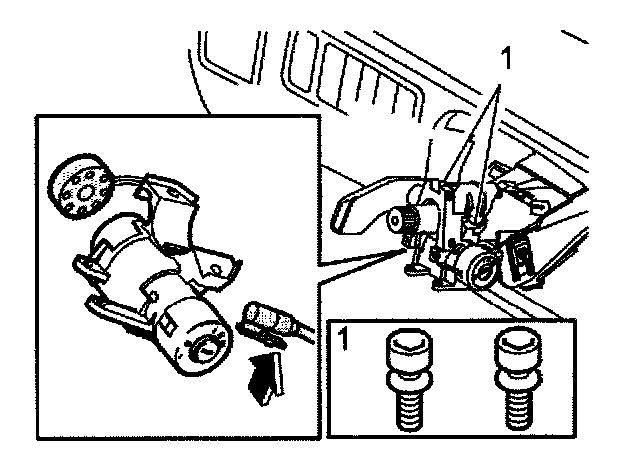 1

1