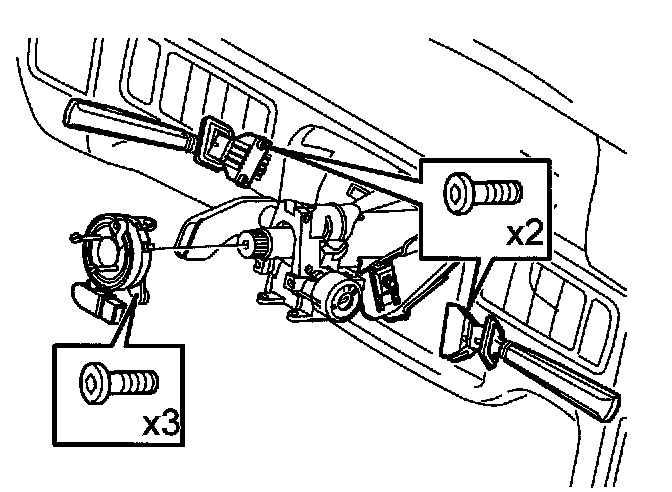 x2

x3