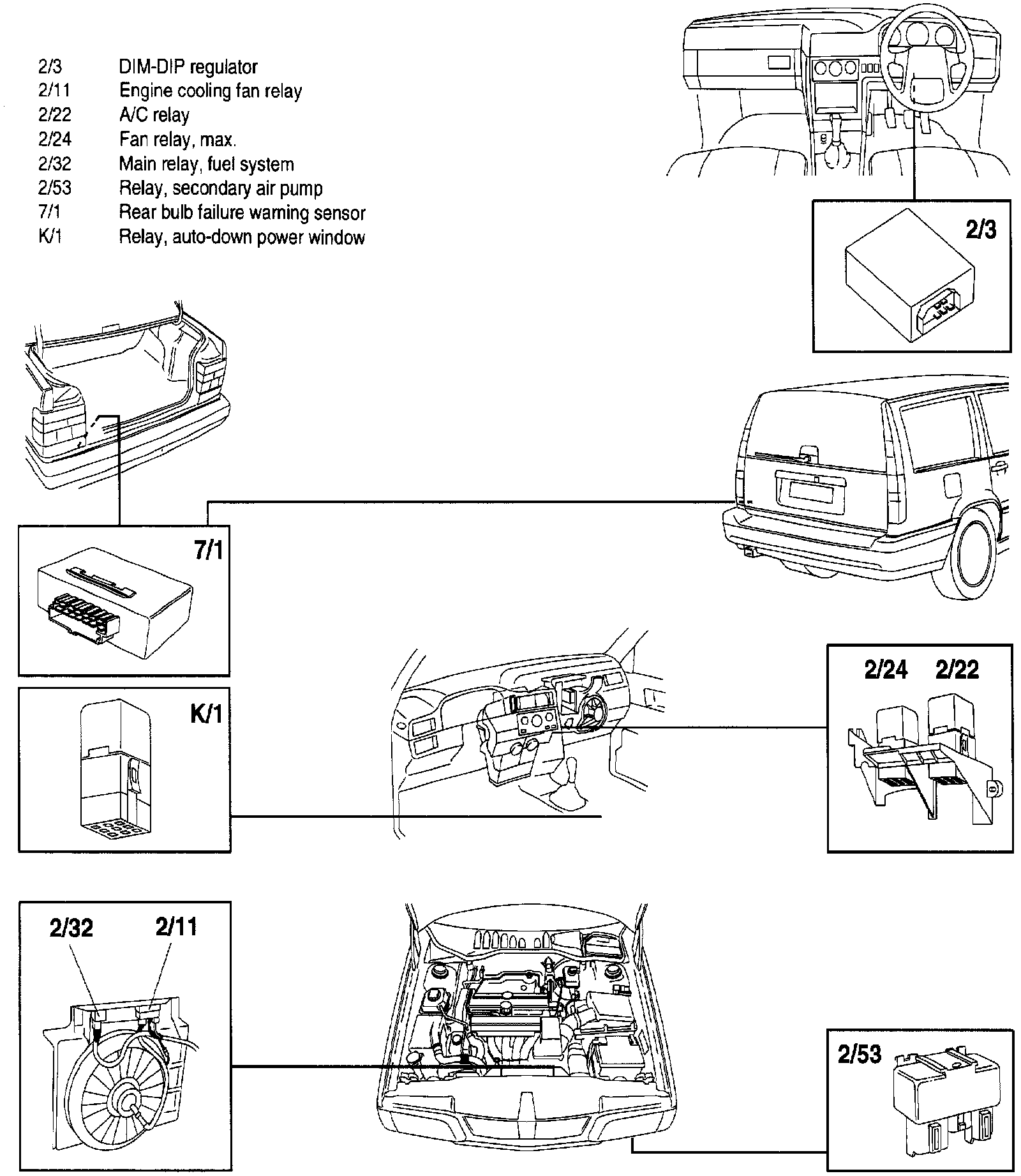 2/3 DIM-DIP regulator
2/11 Engine cooling fan relay
2/22 A/C relay
2/24 Fan relay, max.
2/32 Main relay, fuel system
2/53 Relay, secondary air pump
7/1 Rear bulb failure warning sensor
K/1 Relay, auto-down power window

2/3

7/1

K/1

2/24 2/22

2/32 2/11

2/53