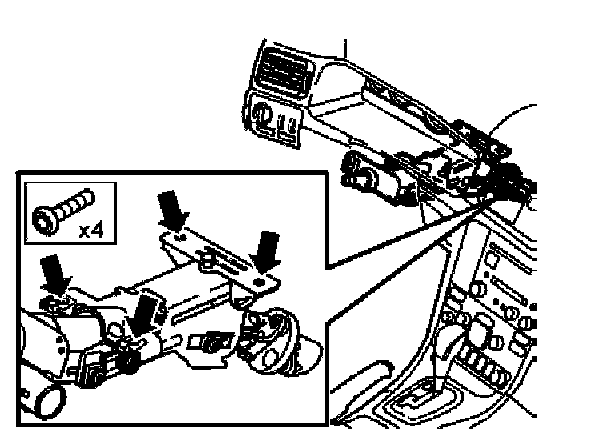 x4