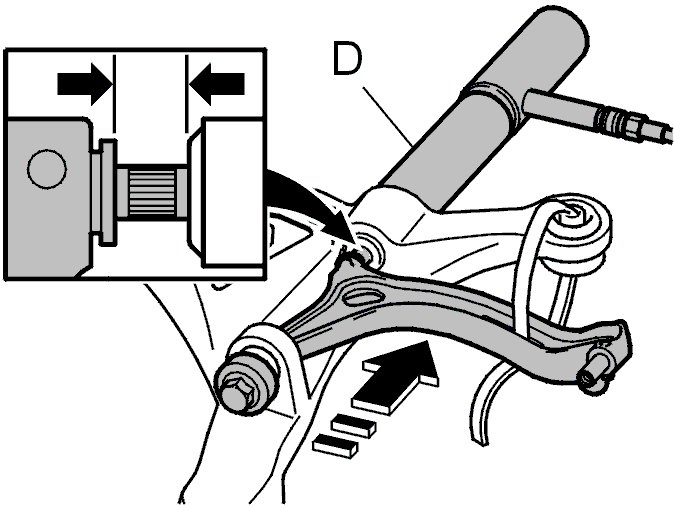 D