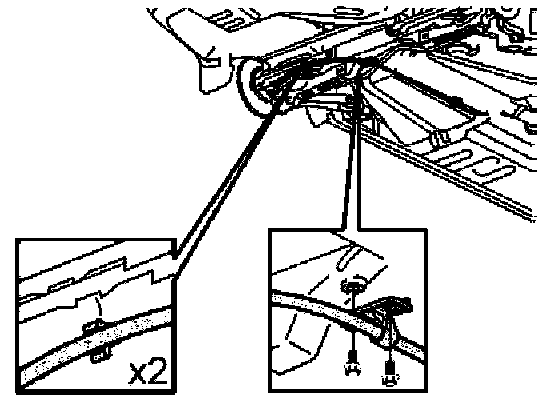 x2