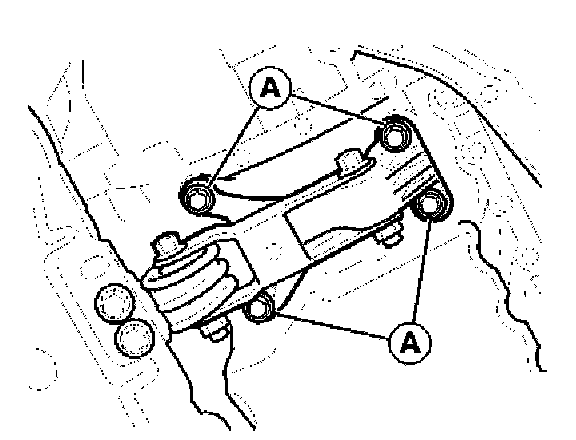 A

A