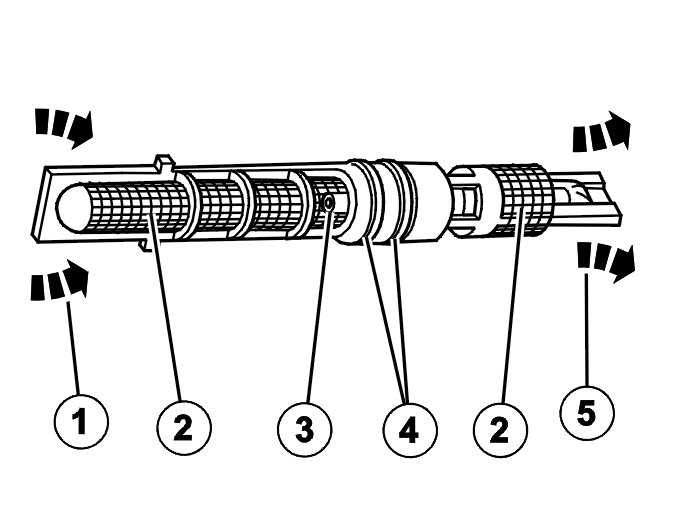 1
2
3
4
2
5