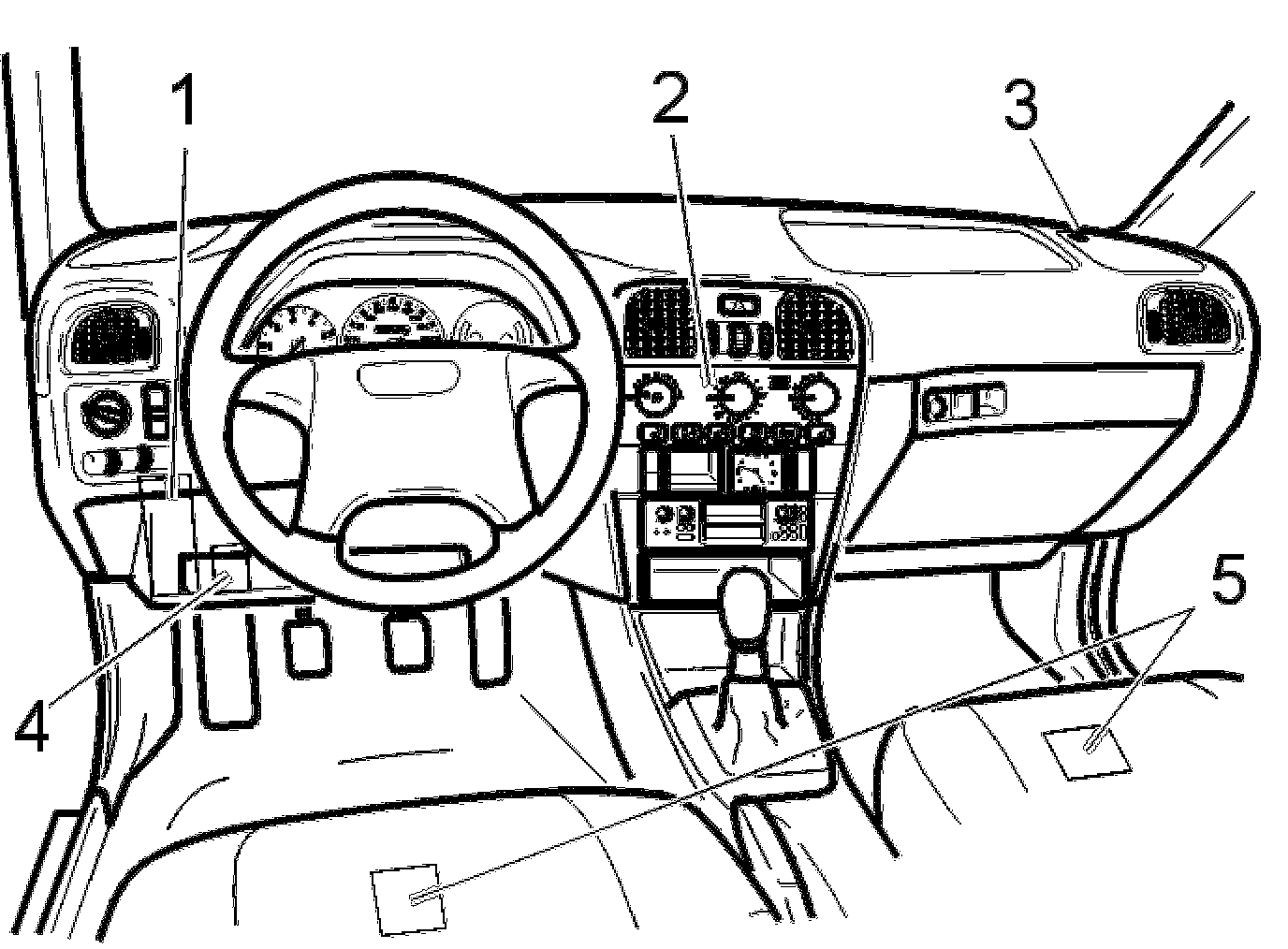 1
2
3
4
5