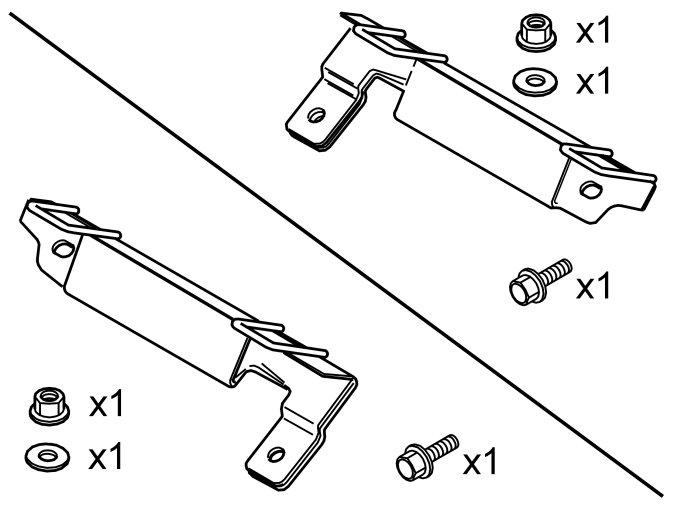 x1
x1
x1
x1
x1
x1