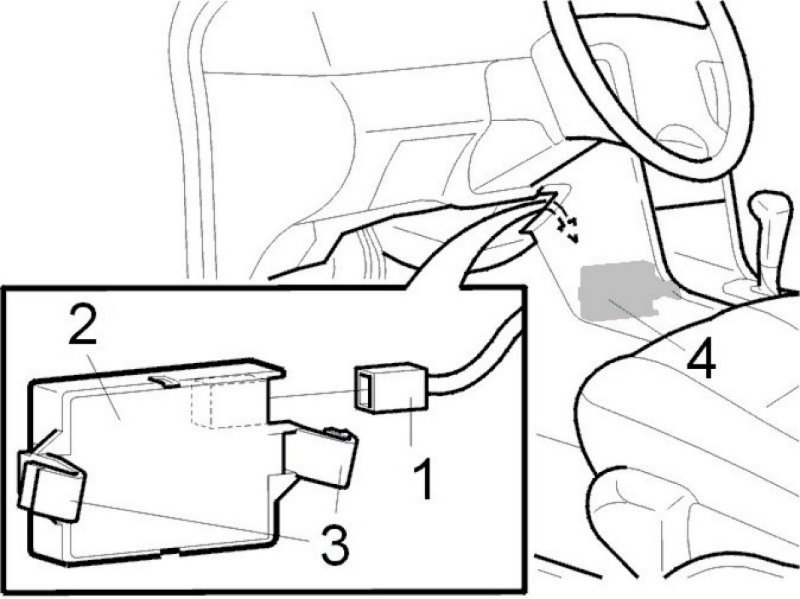 2
1
3
4