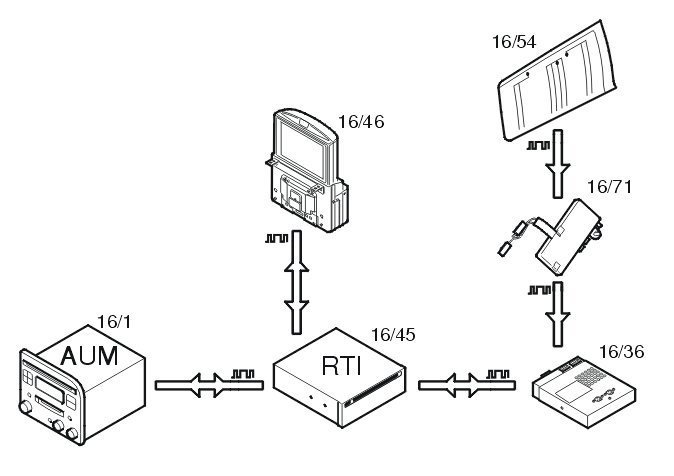 16/54

16/46

16/71

16/1

AUM

16/45

RTI

16/36