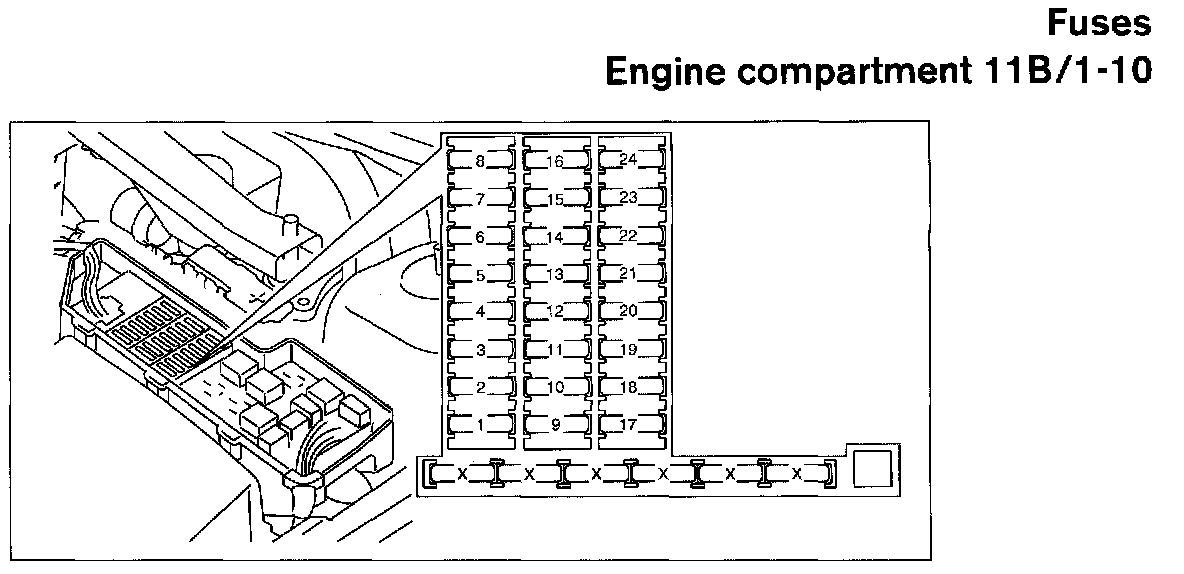 Fuses
Engine compartment 11B/1-10

8
7
6
5
4
3
2
1
16
15
14
13
12
11
10
9
24
23
22
21
20
19
18
17
x x x x x x