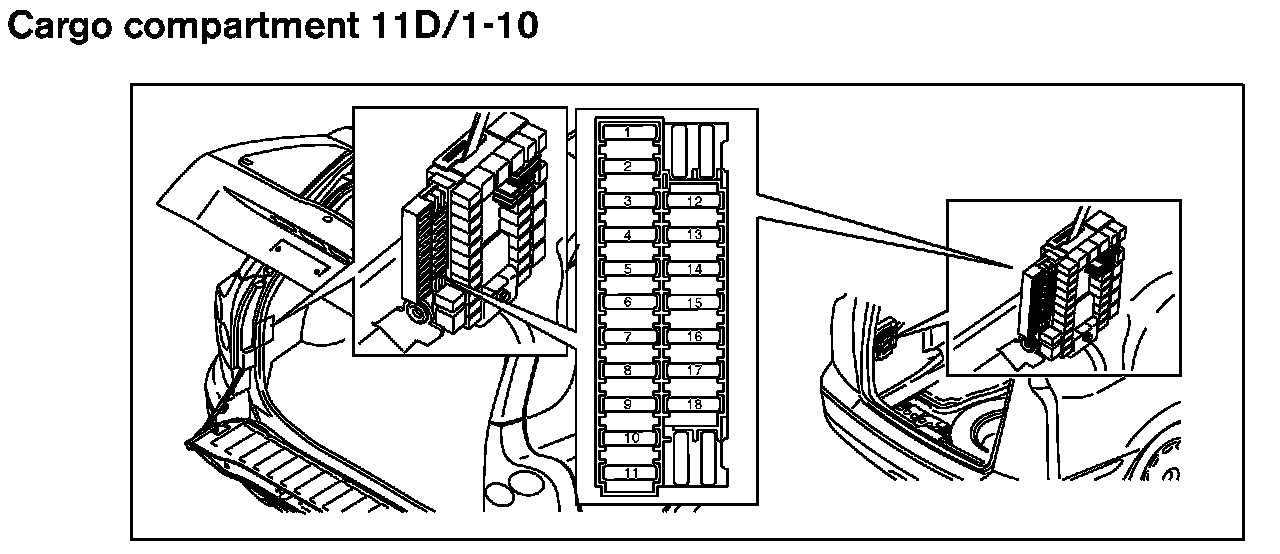 Cargo compartment 11D/1-10

1
2
3
4
5
6
7
8
9
10
11
12
13
14
15
16
17
18