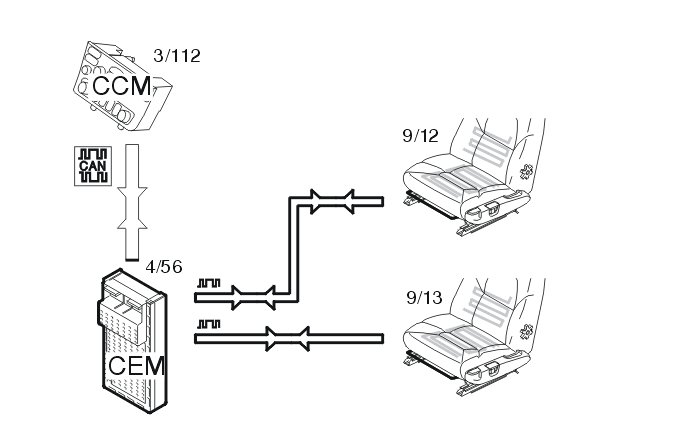 3/112
CCM
CAN
4/56
CEM
9/12
9/13