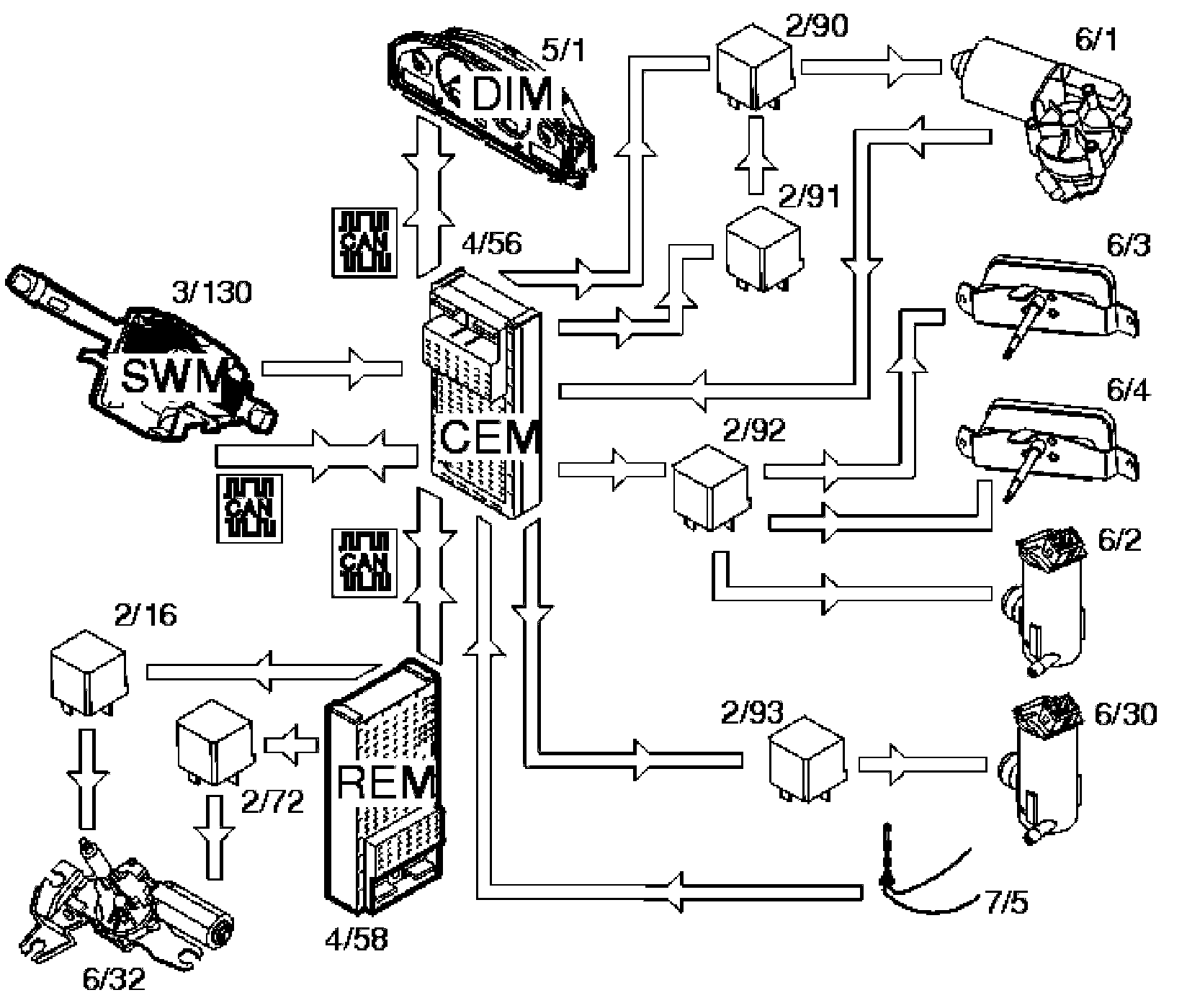 5/1
DIM
2/90
6/1
2/91
CAN
4/56
6/3
3/130
SWM
CEM
6/4
2/92
CAN
6/2
CAN
2/16
2/93
6/30
2/72
REM
7/5
4/58
6/32