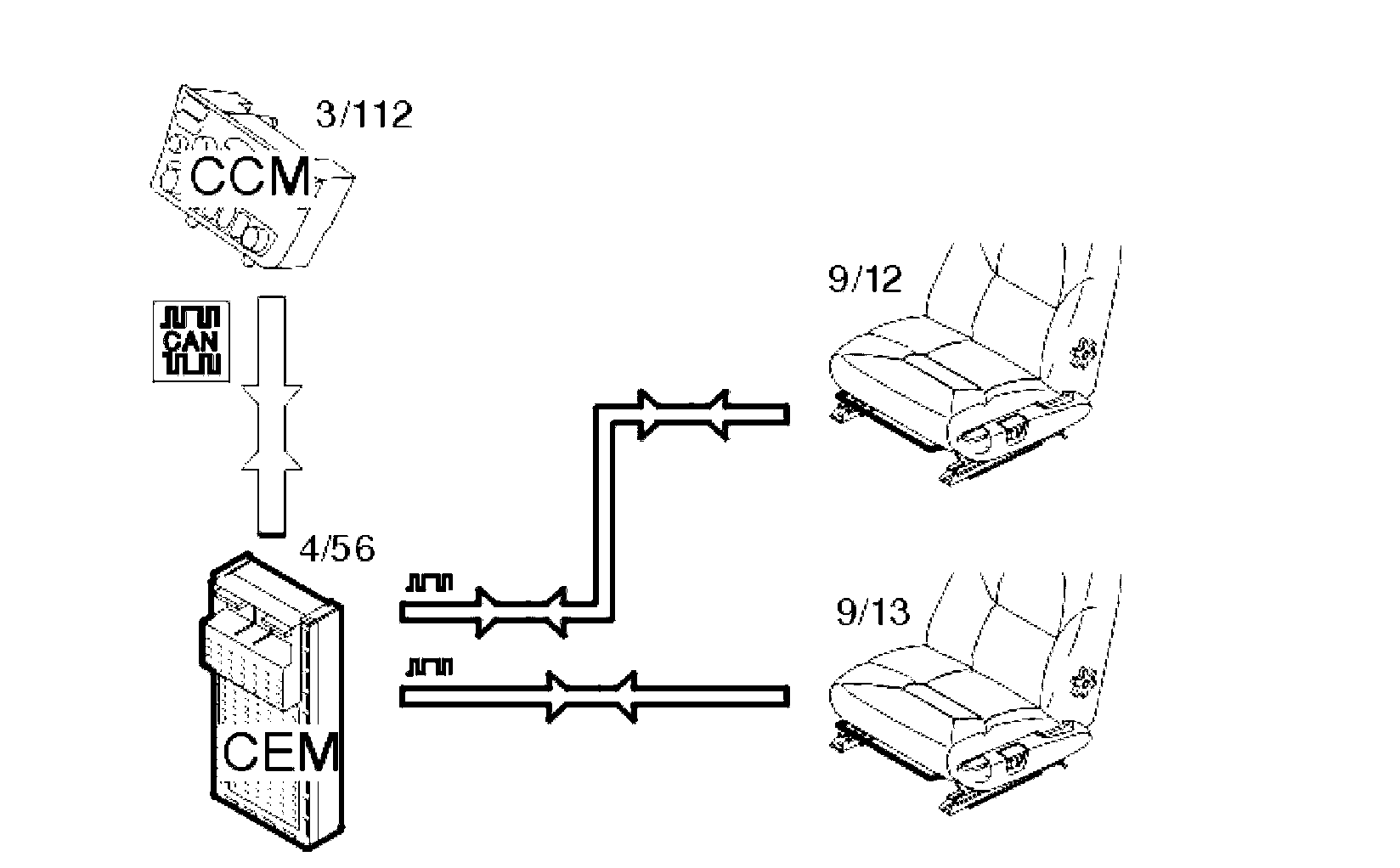 3/112
CCM
CAN
4/56
CEM
9/12
9/13