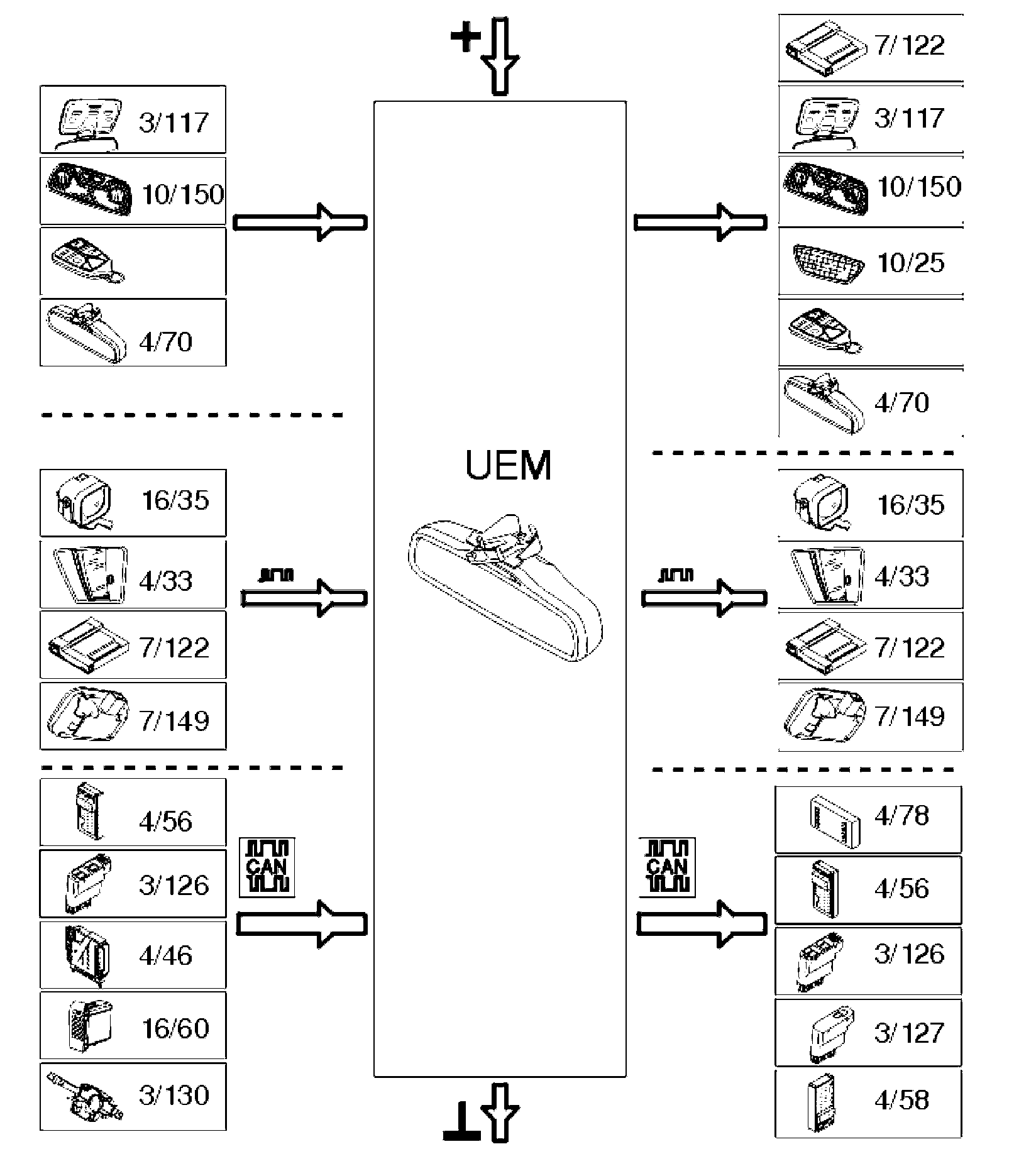 +

3/117

10/150

4/70

16/35

4/33

7/122

7/149

4/56

3/126

4/46

16/60

3/130

CAN

UEM

7/122

3/117

10/150

10/25

4/70

16/35

4/33

7/122

7/149

CAN

4/78

4/56

3/126

3/127

4/58