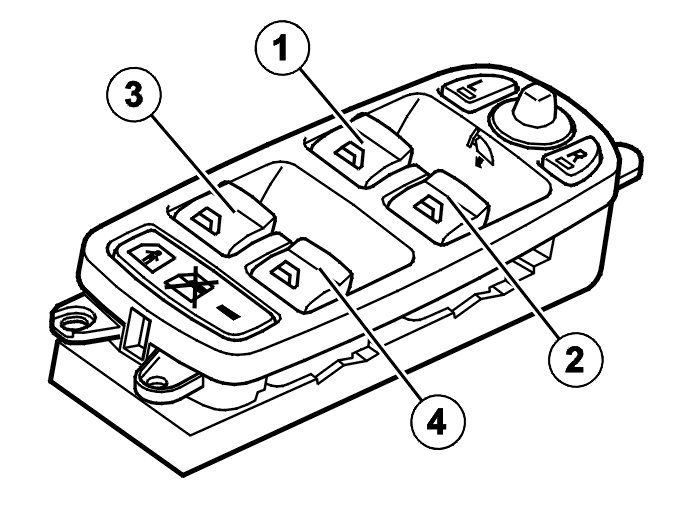 1
3
L
R
2
4