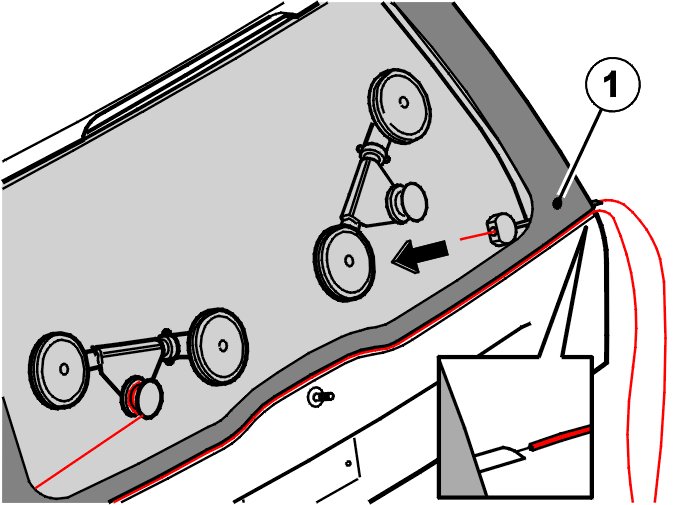 1