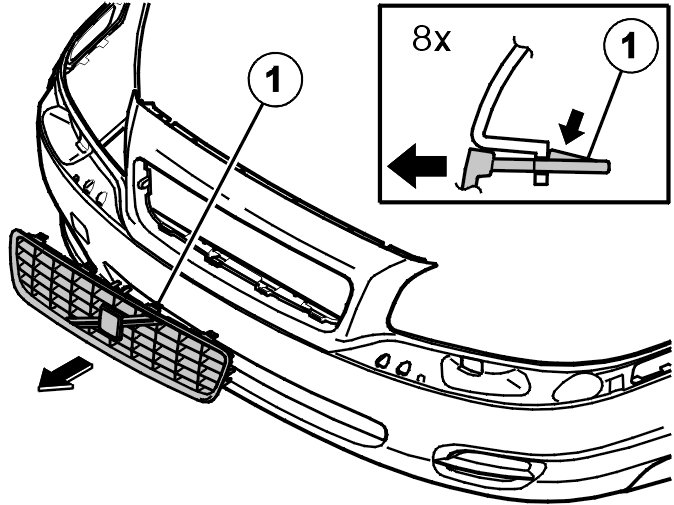 1

8x

1