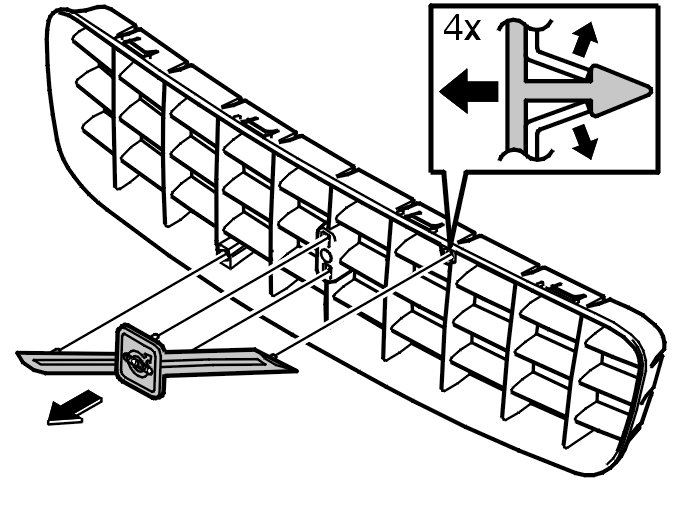 4x