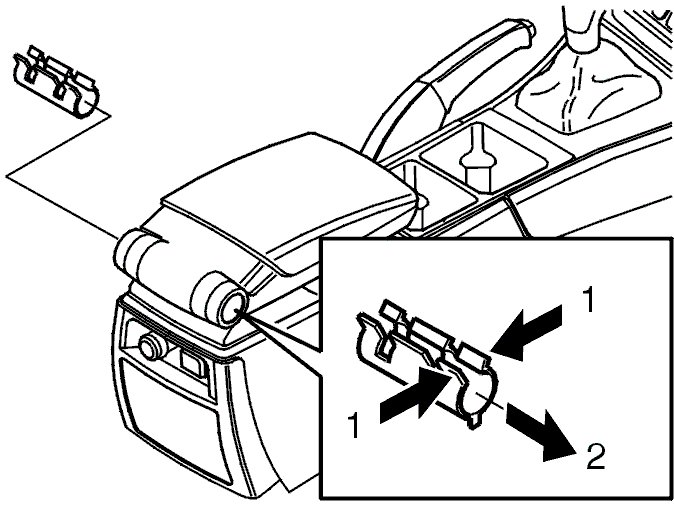 1
1
2