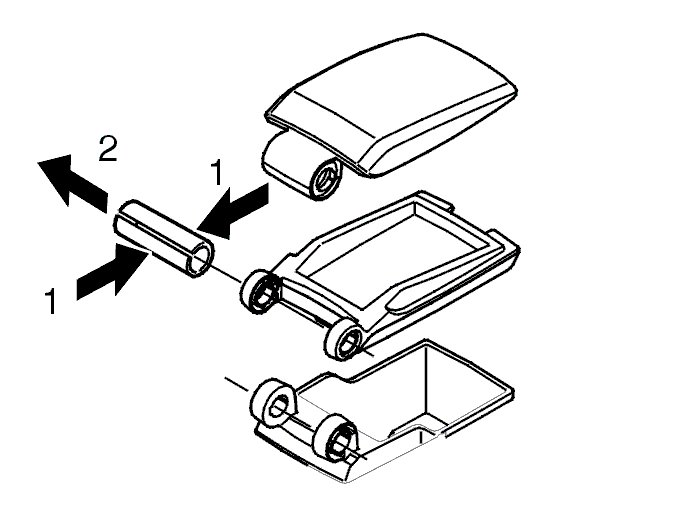 2
1
1