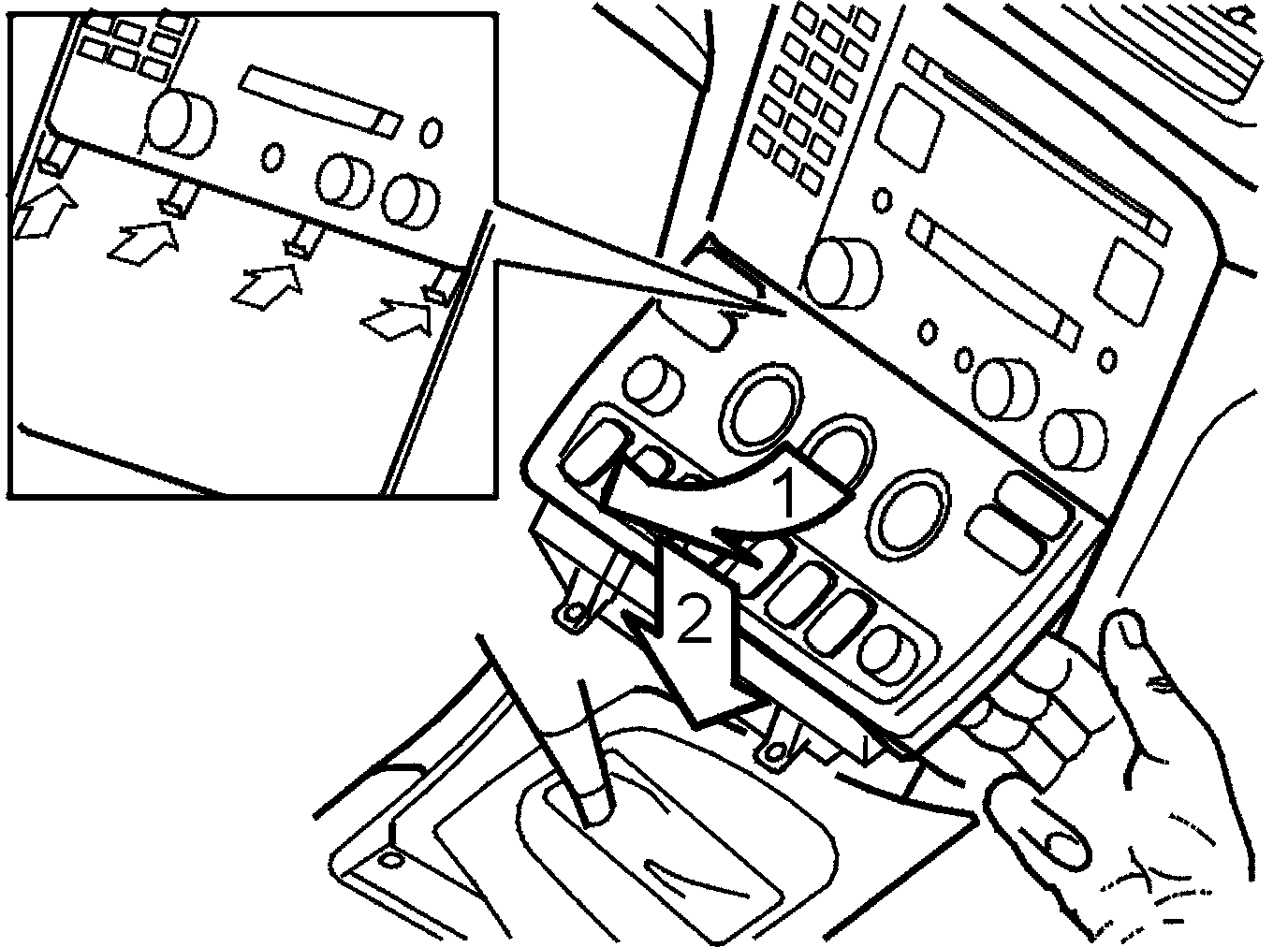 1
2